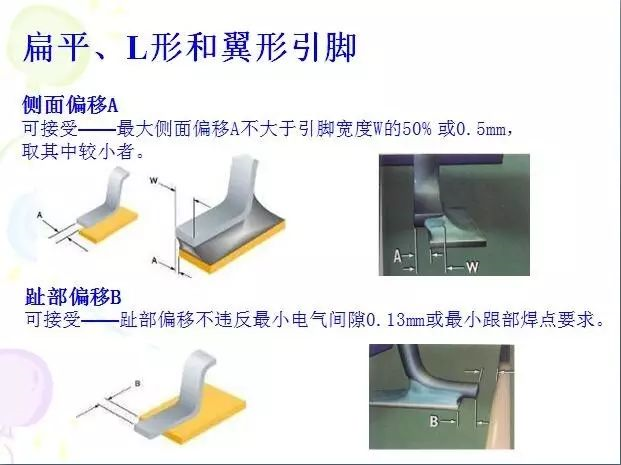 扁平、L形和翼形引脚

侧面偏移A
可接受——最大侧面偏移A不大于引脚宽度W的50% 或0.5mm，取其中较小者。

A

W

A

A

W

趾部偏移B
可接受——趾部偏移不违反最小电气间隙0.13mm或最小跟部焊点要求。

B

B